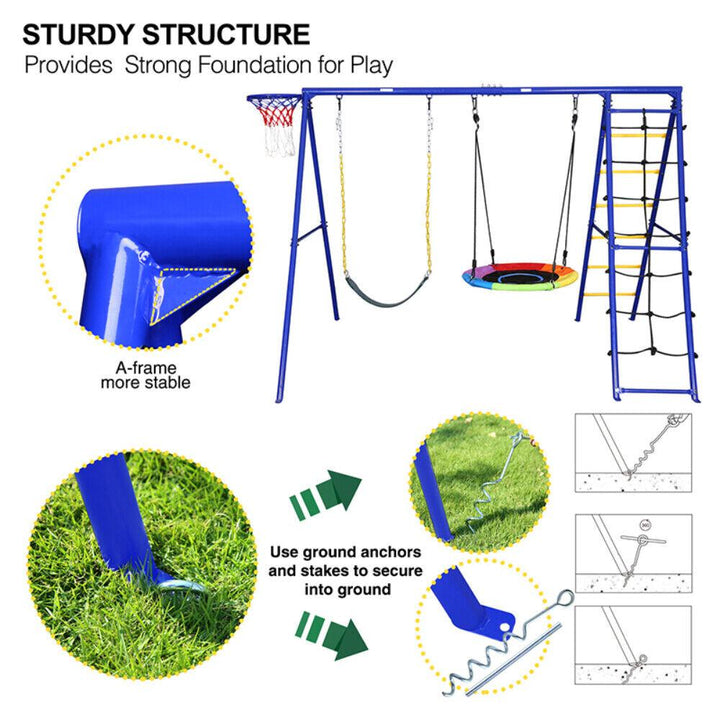 STURDY STRUCTURE
Provides Strong Foundation for Play

A-frame
more stable

Use ground anchors and stakes to secure into ground

360