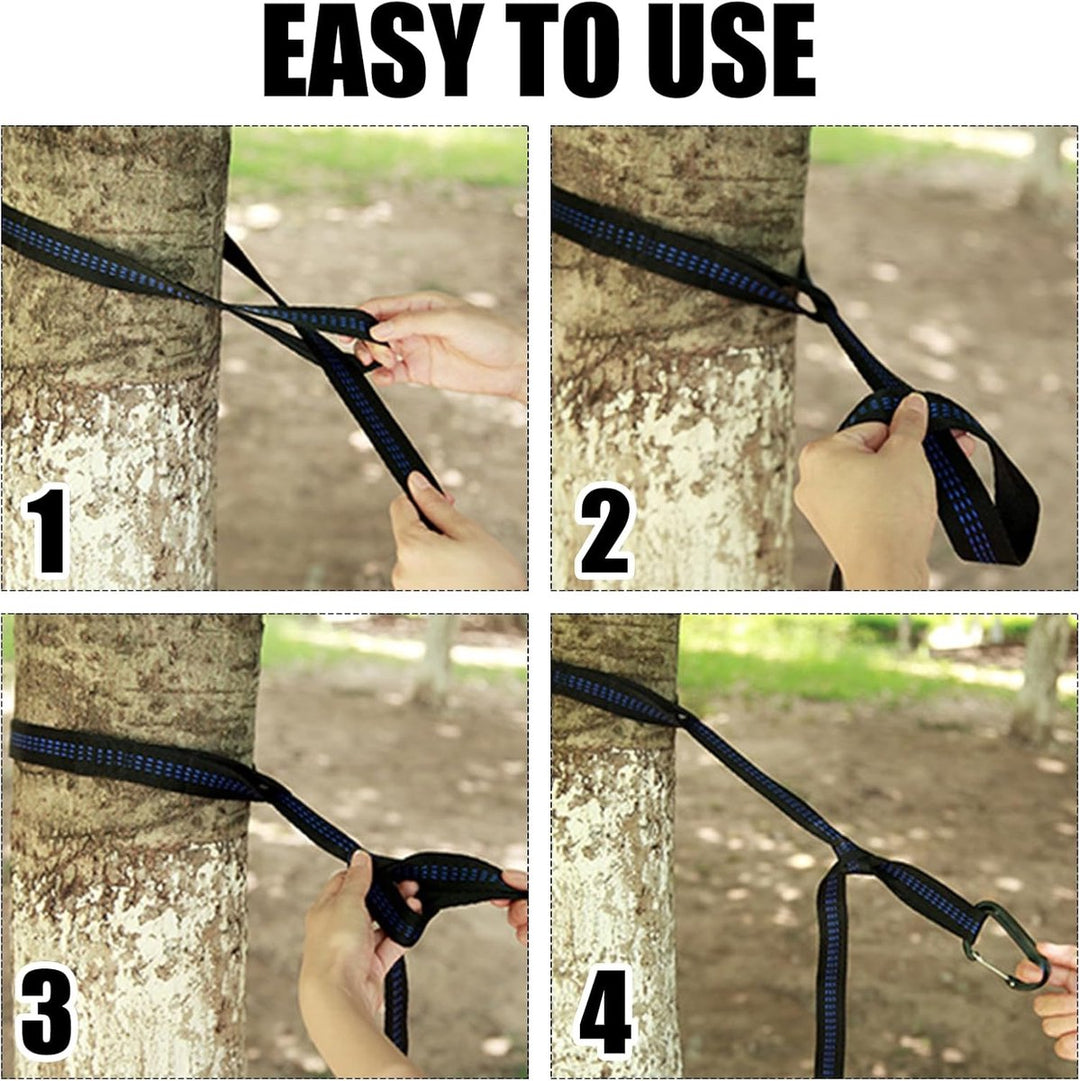 EASY TO USE

1

2

3

4