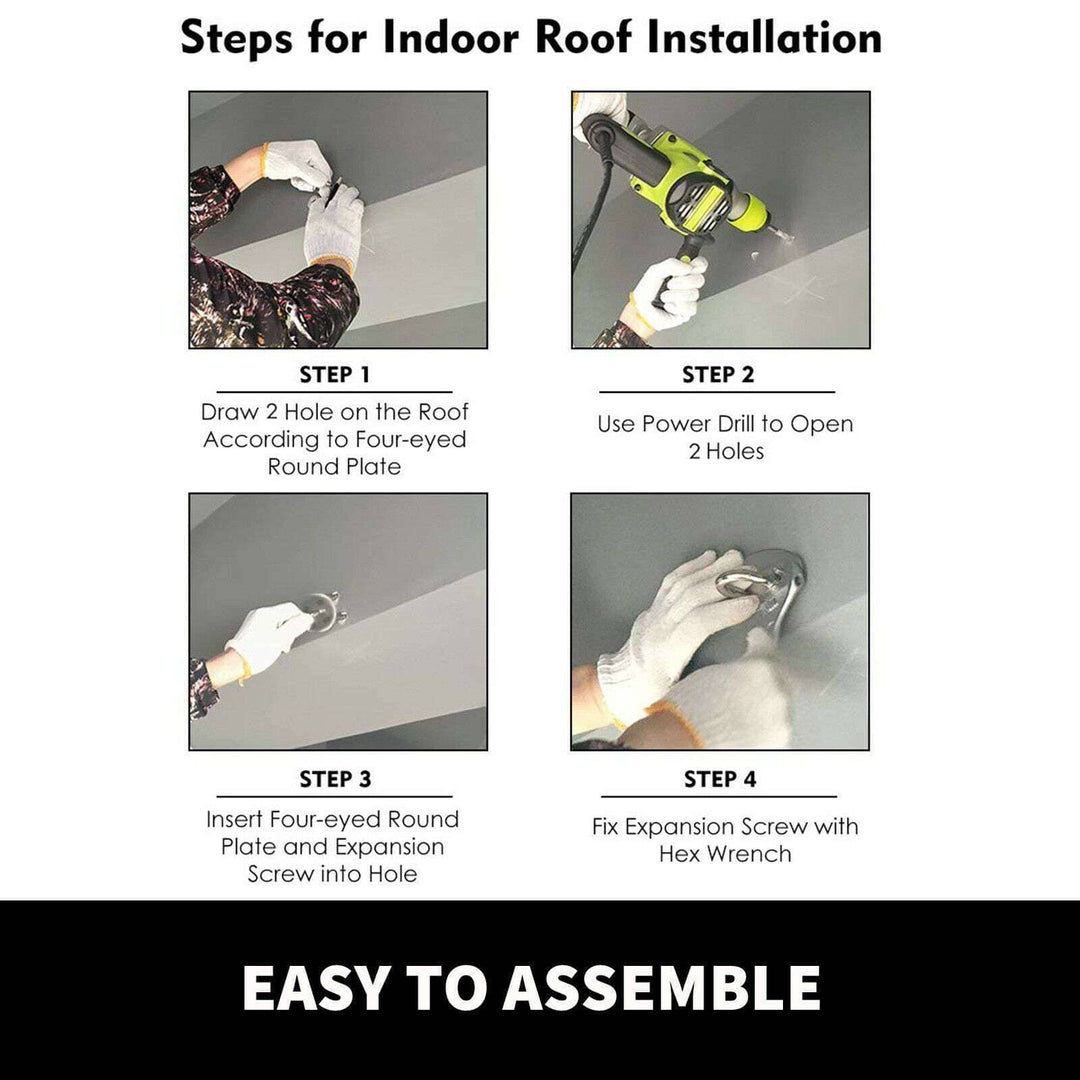 Steps for Indoor Roof Installation

STEP 1

Draw 2 Hole on the Roof According to Four-eyed Round Plate

STEP 2

Use Power Drill to Open 2 Holes

STEP 3

Insert Four-eyed Round Plate and Expansion Screw into Hole

STEP 4

Fix Expansion Screw with Hex Wrench

EASY TO ASSEMBLE