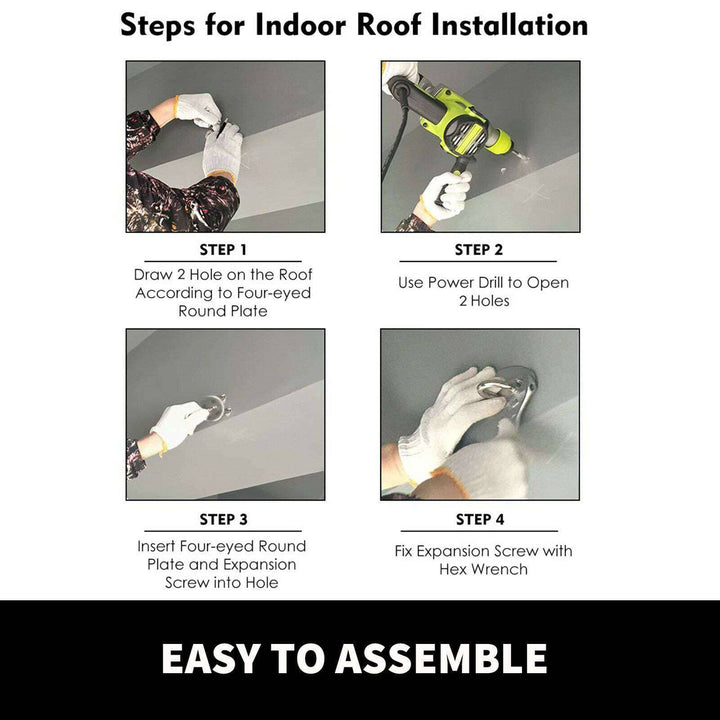 Steps for Indoor Roof Installation

STEP 1

Draw 2 Hole on the Roof According to Four-eyed Round Plate

STEP 2

Use Power Drill to Open 2 Holes

STEP 3

Insert Four-eyed Round Plate and Expansion Screw into Hole

STEP 4

Fix Expansion Screw with Hex Wrench

EASY TO ASSEMBLE